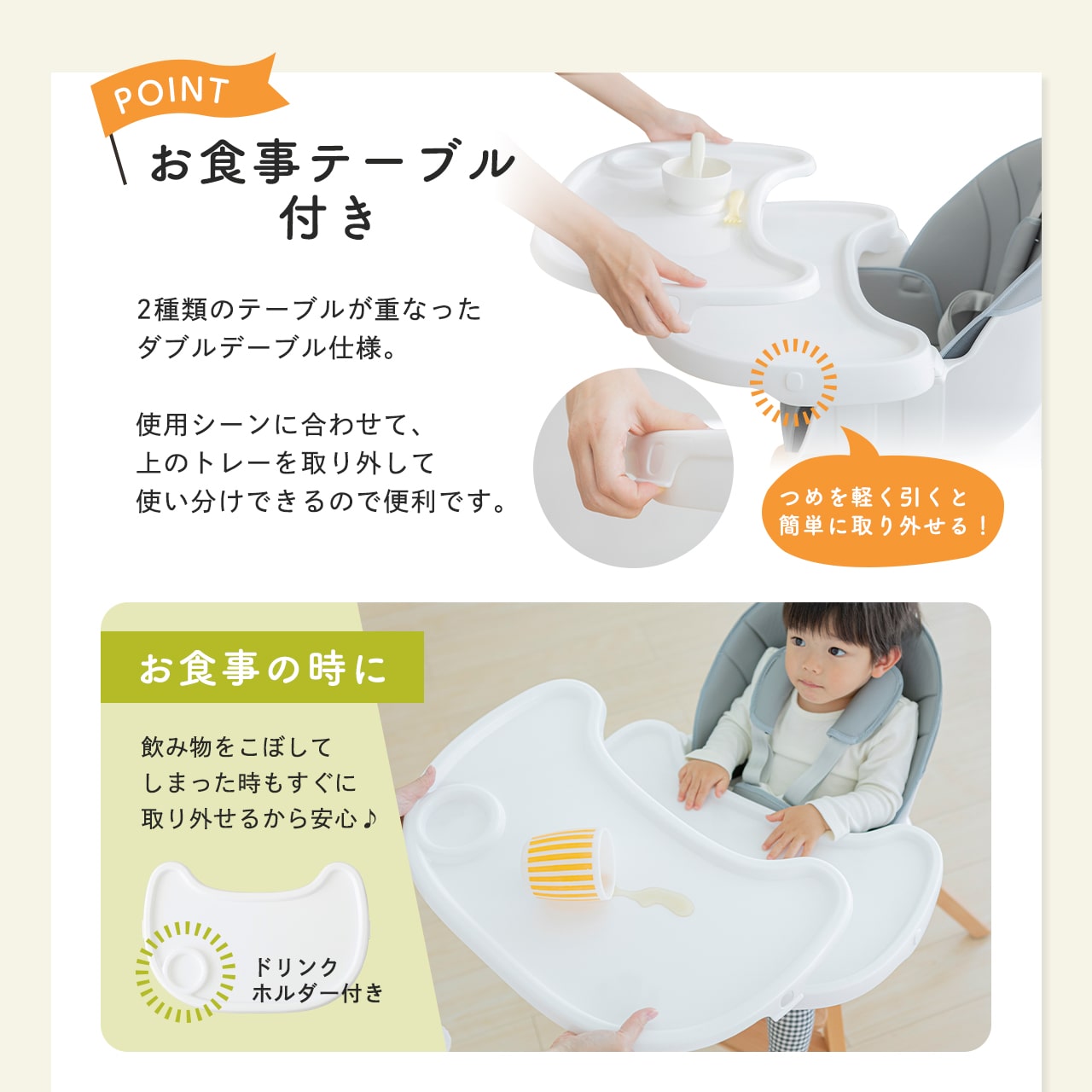 POINT

お食事テーブル付き

2種類のテーブルが重なったダブルデーブル仕様。

使用シーンに合わせて、上のトレーを取り外して使い分けできるので便利です。

つめを軽く引くと簡単に取り外せる！

お食事の時に

飲み物をこぼしてしまった時もすぐに取り外せるから安心♪

ドリンクホルダー付き