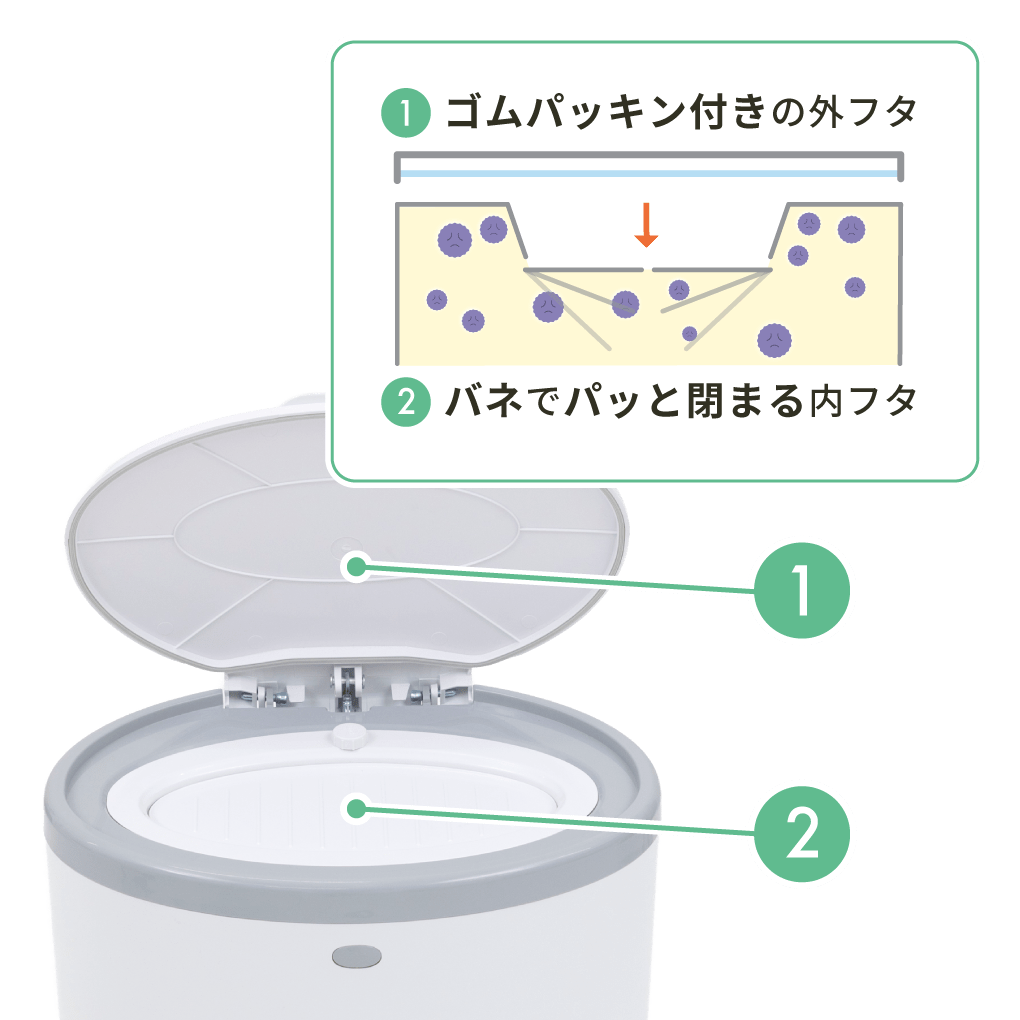 1 ゴムパッキン付きの外フタ

2 バネでパッと閉まる内フタ

1

2